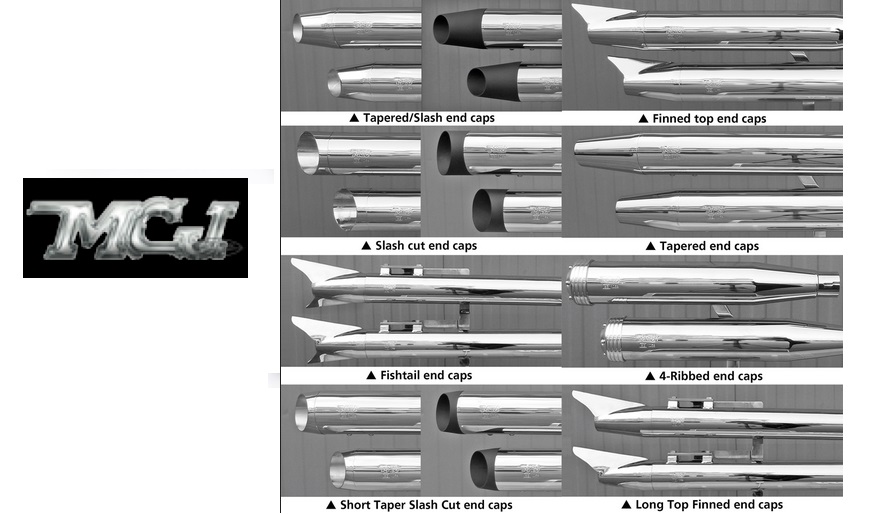 MCJ

▲ Tapered/Slash end caps

▲ Finned top end caps

▲ Slash cut end caps

▲ Tapered end caps

▲ Fishtail end caps

▲ 4-Ribbed end caps

▲ Short Taper Slash Cut end caps

▲ Long Top Finned end caps